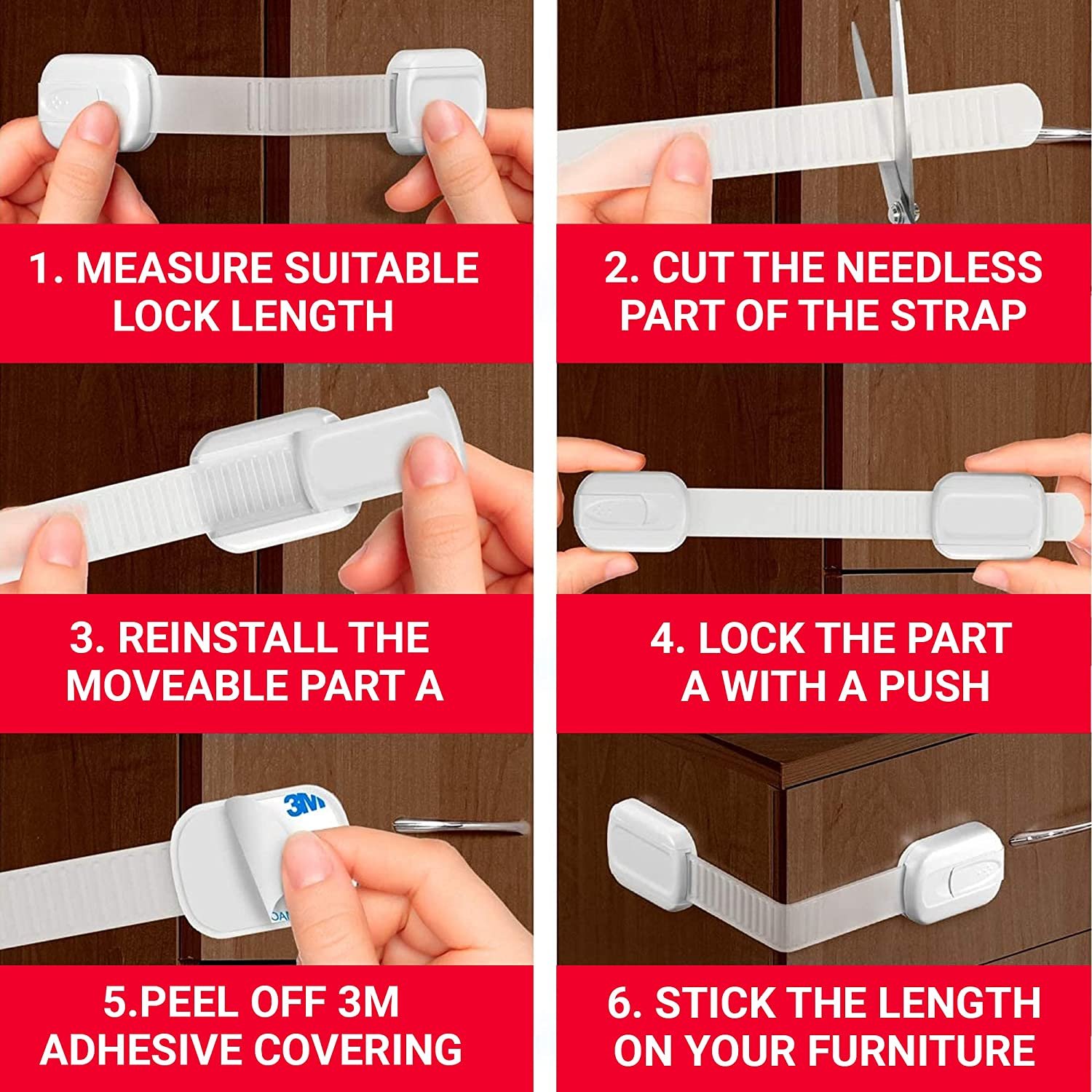 1. MEASURE SUITABLE LOCK LENGTH

2. CUT THE NEEDLESS PART OF THE STRAP

3. REINSTALL THE MOVEABLE PART A

4. LOCK THE PART A WITH A PUSH

3M

5.PEEL OFF 3M ADHESIVE COVERING

6. STICK THE LENGTH ON YOUR FURNITURE